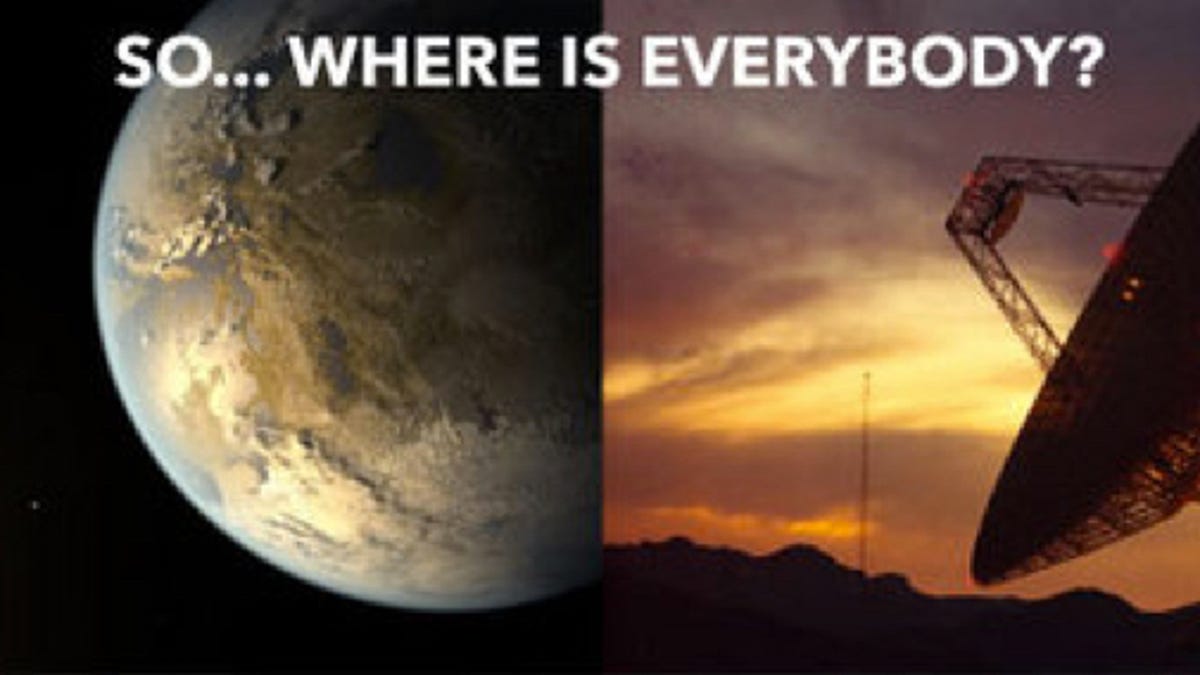 SO... WHERE IS EVERYBODY?