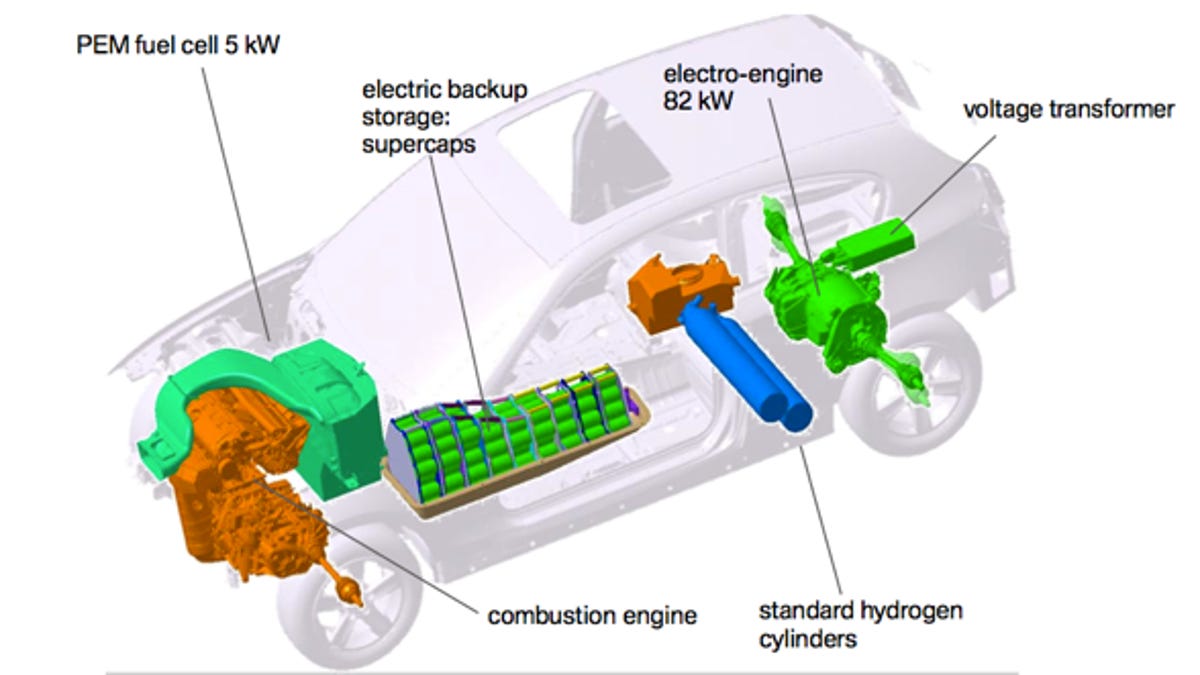 PEM fuel cell 5 kW

electric backup storage: supercaps

electro-engine 82 kW

voltage transformer

combustion engine

standard hydrogen cylinders